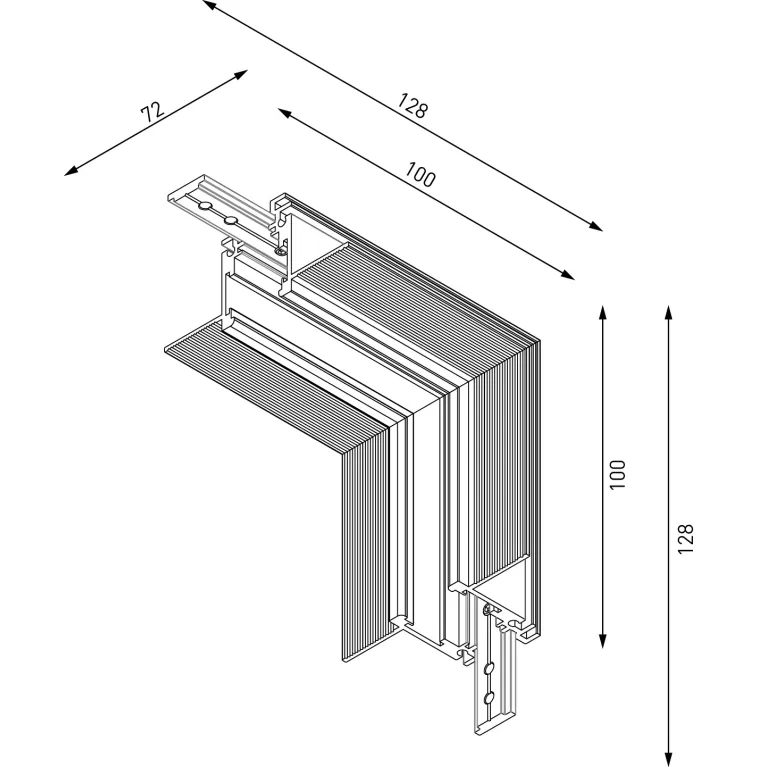 72
128
100
100
128