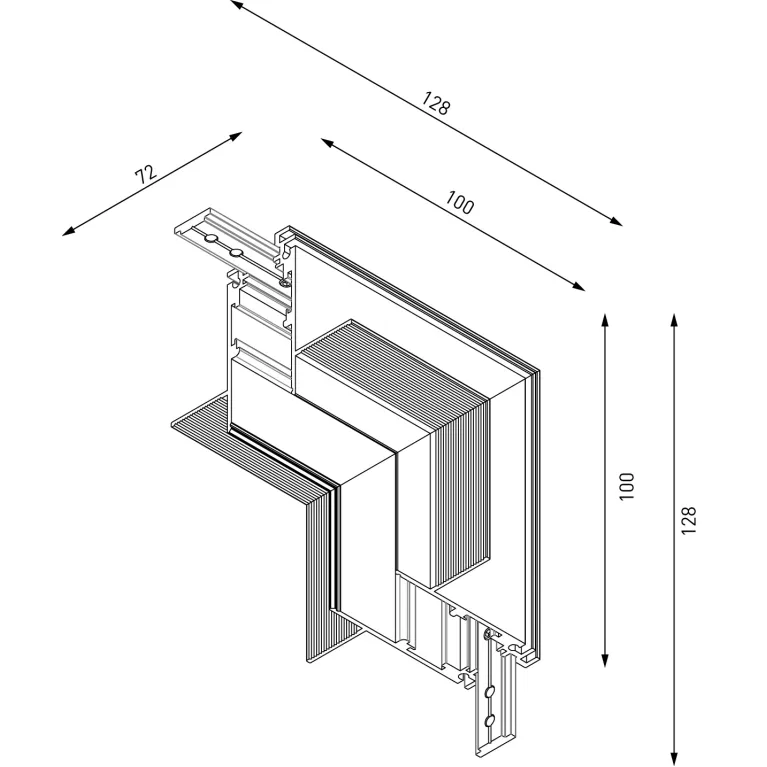 128

72

100

100

128