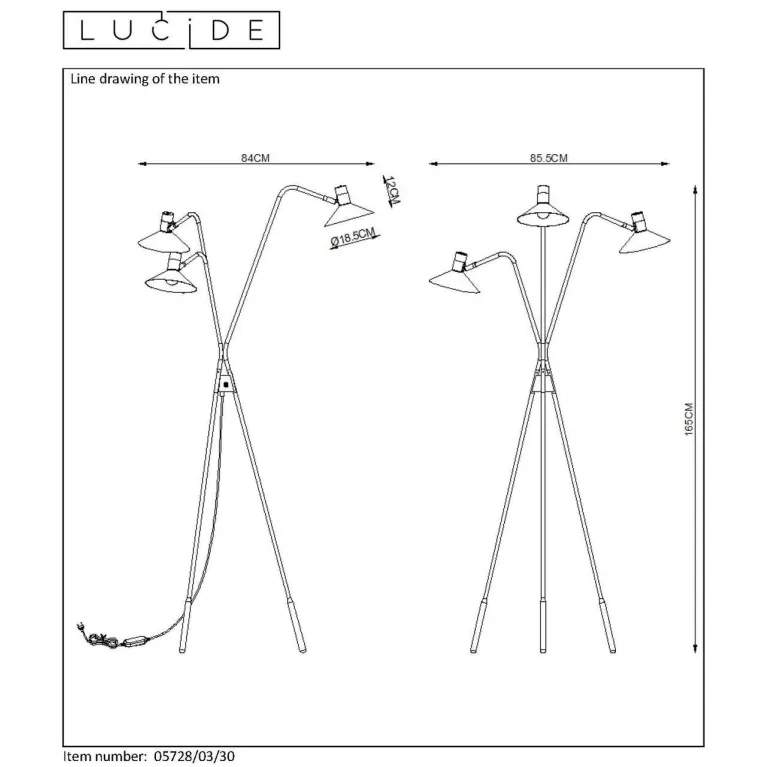 LUCIDE

Line drawing of the item

84CM

12CM

Ø18.5CM

85.5CM

165CM

Item number: 05728/03/30