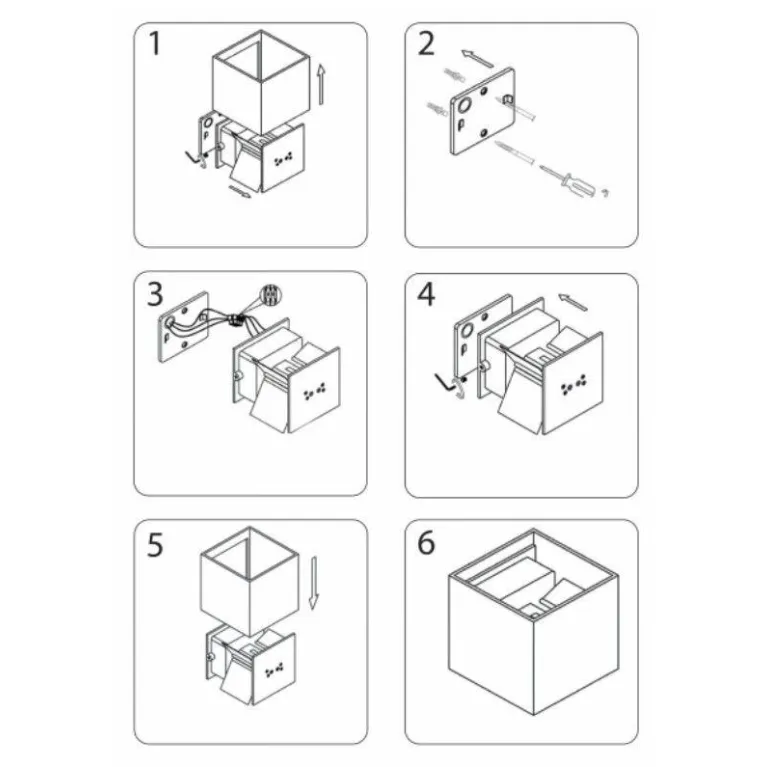 1

2

3

4

5

6