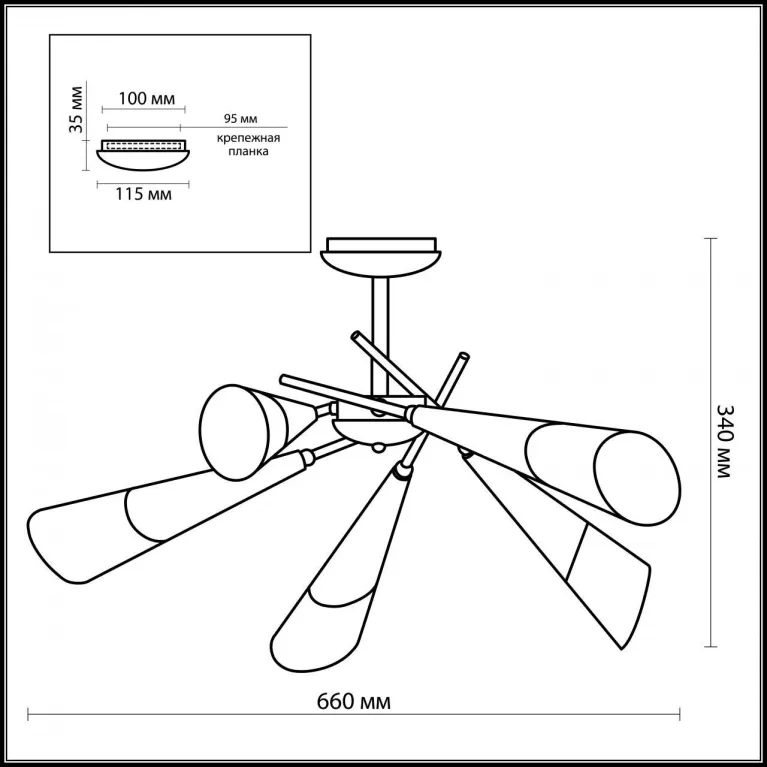 35 мм
100 мм
95 мм
крепежная планка
115 мм
340 мм
660 мм