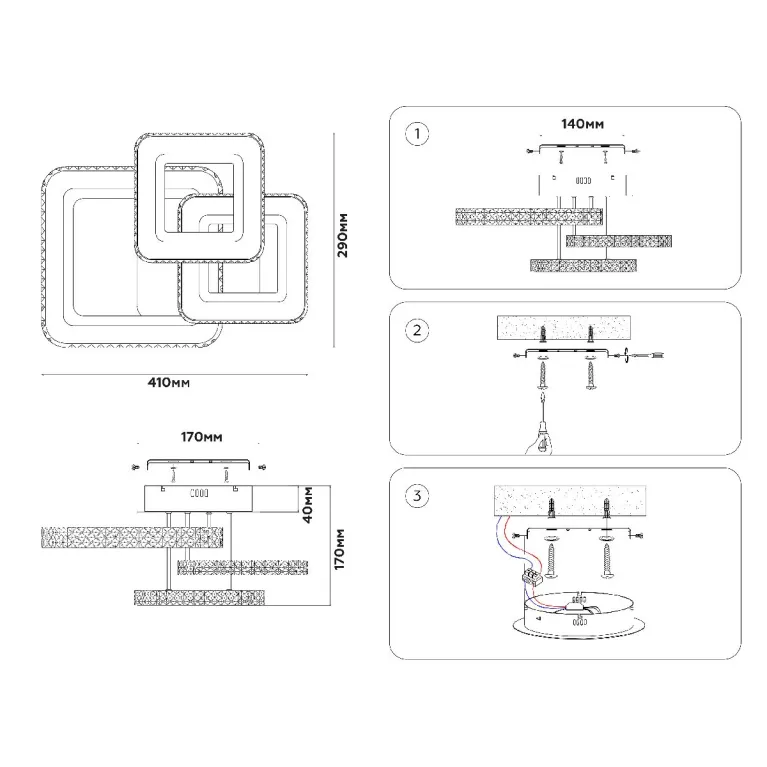 290мм

410мм

170мм

40мм

170мм

1

140мм

2

3