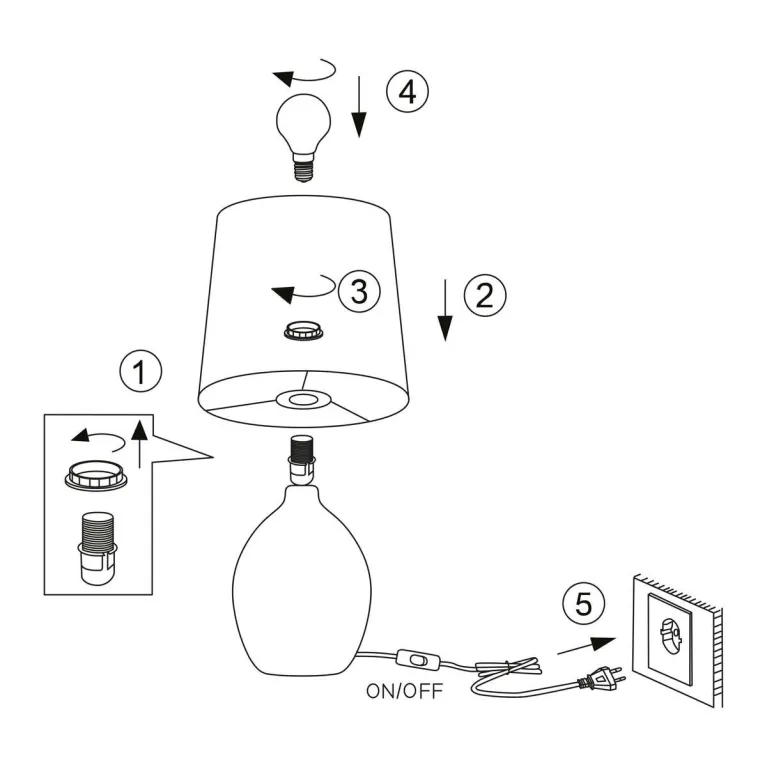 4

3

2

1

5

ON/OFF