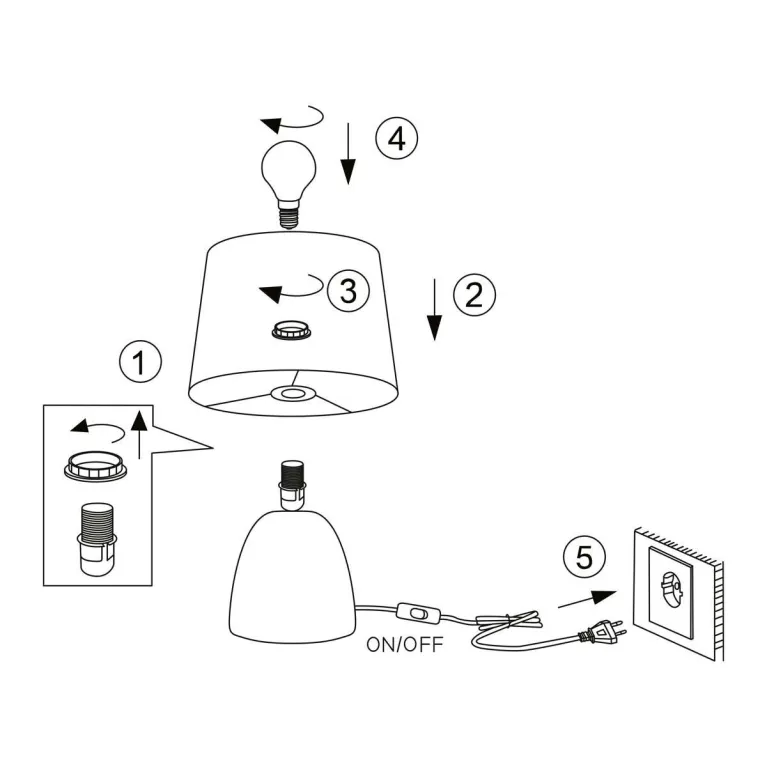 4

3

2

1

5

ON/OFF